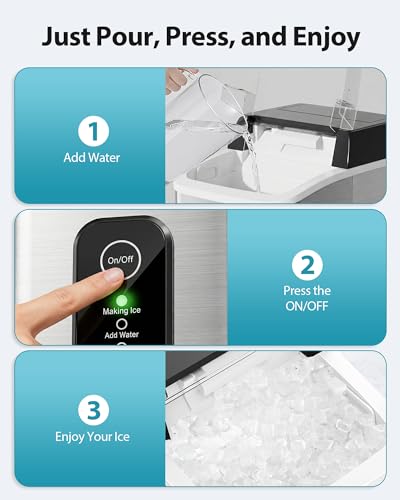 Just Pour, Press, and Enjoy

1
Add Water

On/Off
Making Ice
Add Water

2
Press the ON/OFF

3
Enjoy Your Ice