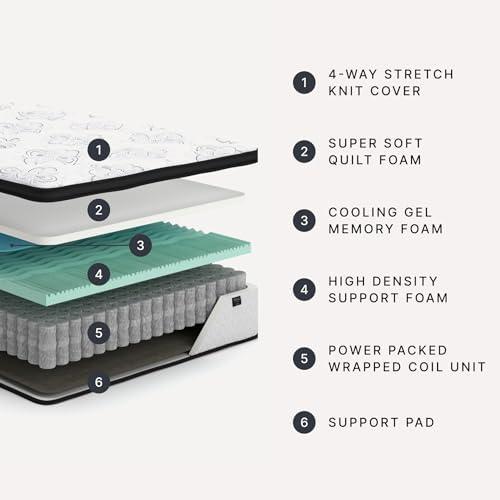 1
2
3
4
5
6

1 4-WAY STRETCH KNIT COVER

2 SUPER SOFT QUILT FOAM

3 COOLING GEL MEMORY FOAM

4 HIGH DENSITY SUPPORT FOAM

5 POWER PACKED WRAPPED COIL UNIT

6 SUPPORT PAD