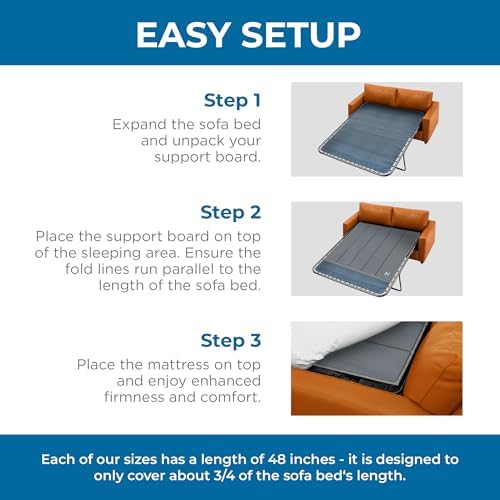 EASY SETUP

Step 1
Expand the sofa bed and unpack your support board.

Step 2
Place the support board on top of the sleeping area. Ensure the fold lines run parallel to the length of the sofa bed.

Step 3
Place the mattress on top and enjoy enhanced firmness and comfort.

Each of our sizes has a length of 48 inches - it is designed to only cover about 3/4 of the sofa bed's length.