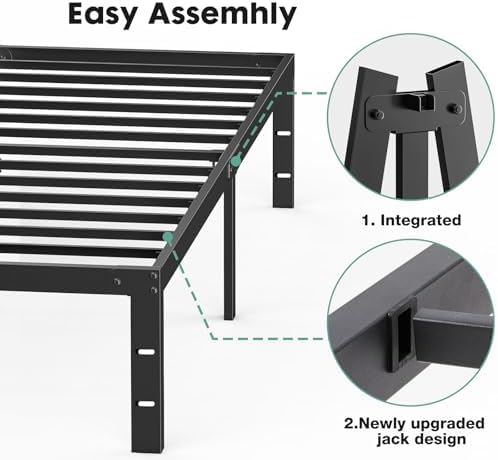 Easy Assemhly

1. Integrated

2.Newly upgraded jack design